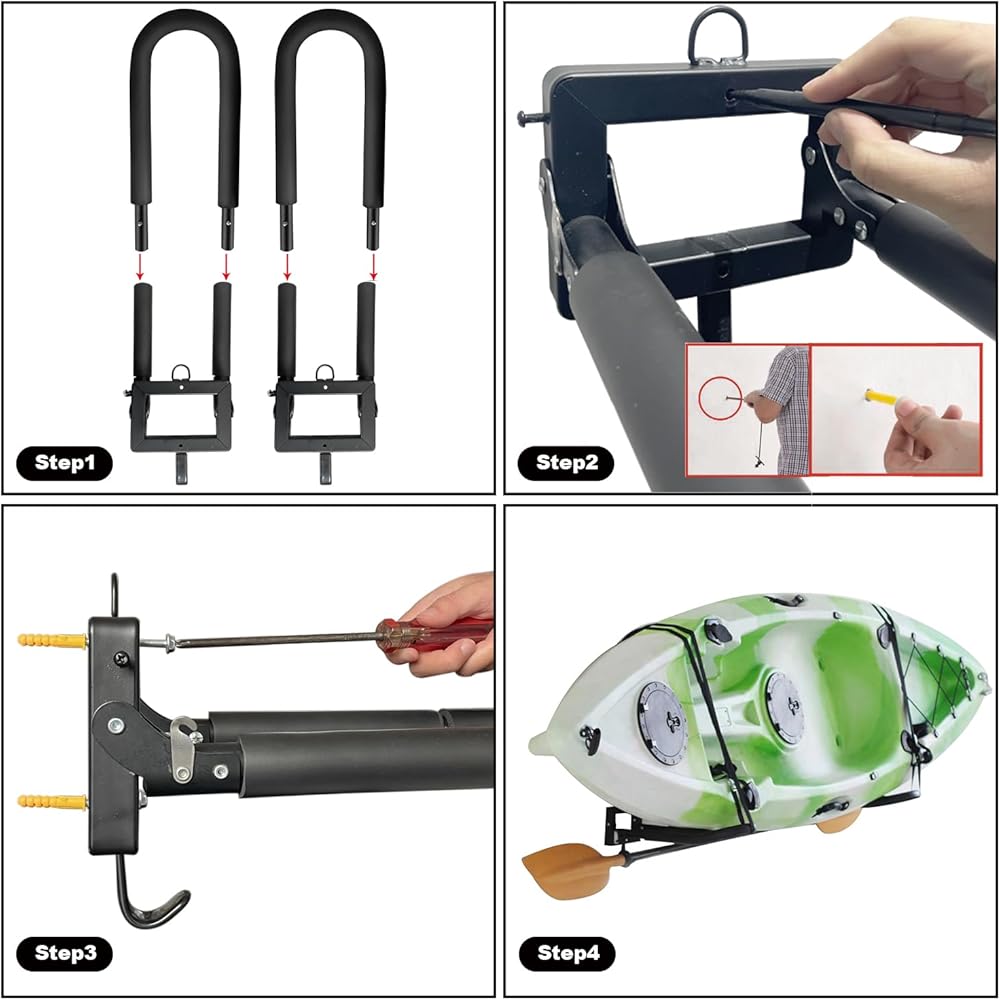 Step1

Step2

Step3

Step4