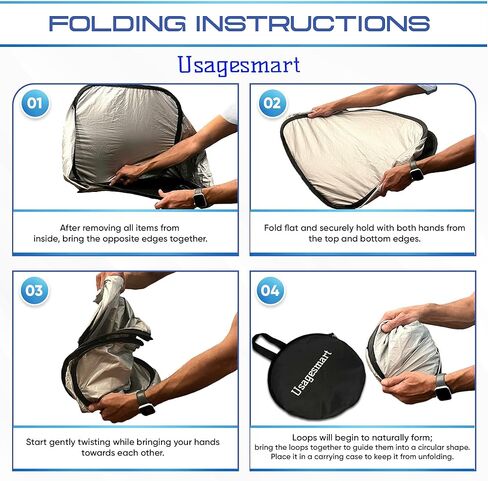 FOLDING INSTRUCTIONS

Usagesmart

01

After removing all items from inside, bring the opposite edges together.

02

Fold flat and securely hold with both hands from the top and bottom edges.

03

Start gently twisting while bringing your hands towards each other.

04

Usagesmart

Loops will begin to naturally form;
bring the loops together to guide them into a circular shape.
Place it in a carrying case to keep it from unfolding.