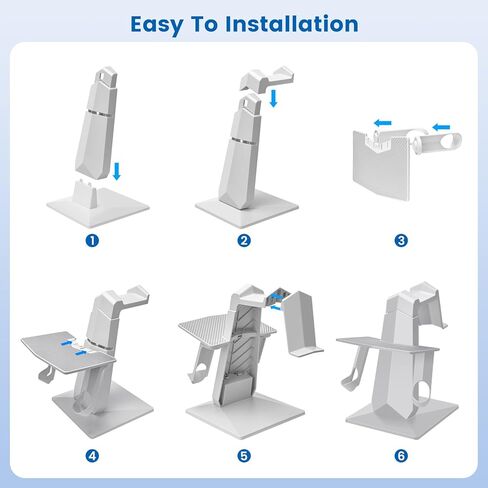 Easy To Installation

1

2

3

4

5

6