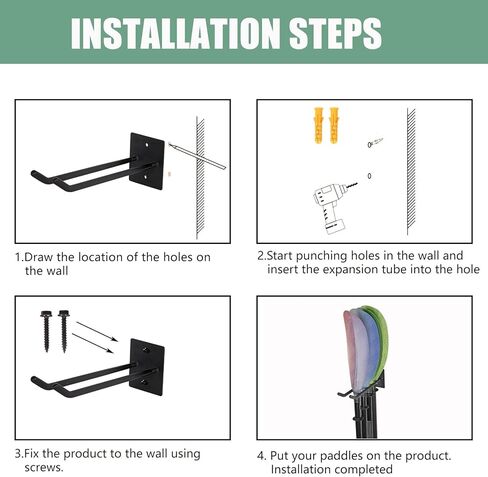 INSTALLATION STEPS

1.Draw the location of the holes on the wall

2.Start punching holes in the wall and insert the expansion tube into the hole

3.Fix the product to the wall using screws.

4. Put your paddles on the product. Installation completed