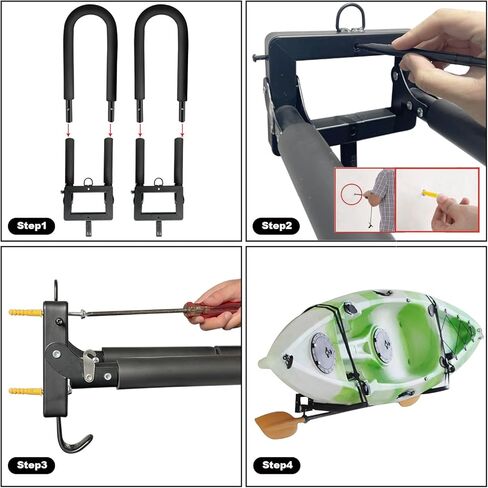 Step1

Step2

Step3

Step4