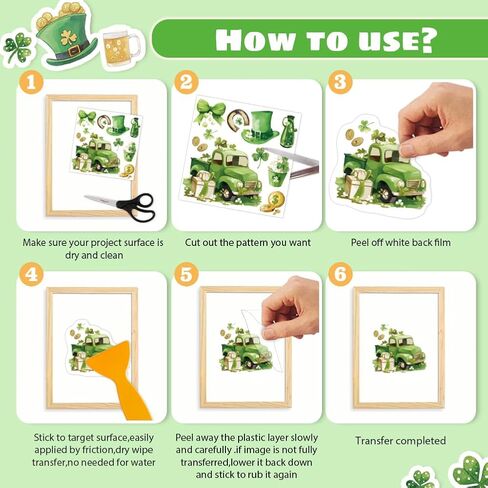 HOW TO USE?

1

Make sure your project surface is dry and clean

2

Cut out the pattern you want

3

Peel off white back film

4

Stick to target surface,easily applied by friction,dry wipe transfer,no needed for water

5

Peel away the plastic layer slowly and carefully .if image is not fully transferred,lower it back down and stick to rub it again

6

Transfer completed