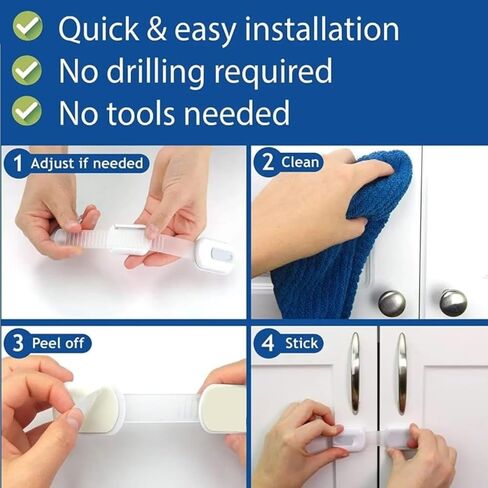 Quick & easy installation
No drilling required
No tools needed

1 Adjust if needed

2 Clean

3 Peel off

4 Stick