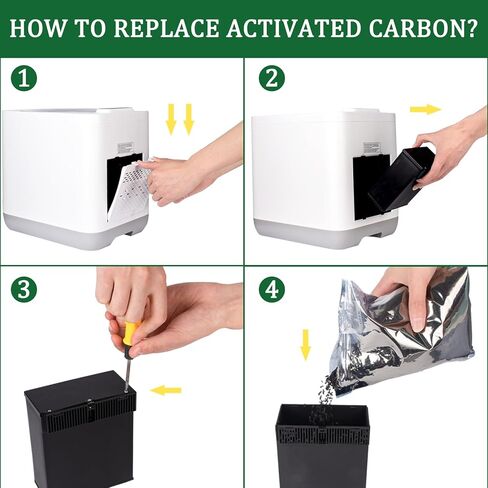 HOW TO REPLACE ACTIVATED CARBON?

1

2

3

4