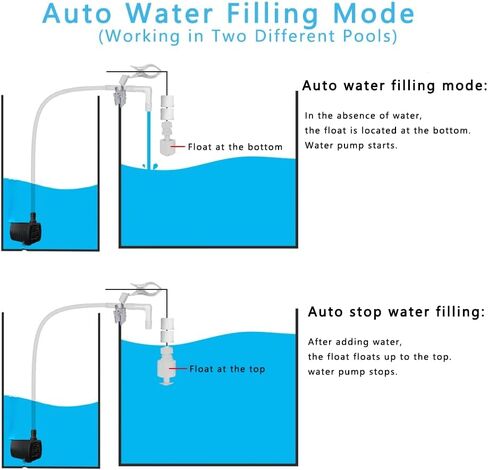 Auto Water Filling Mode
(Working in Two Different Pools)

Float at the bottom

Auto water filling mode:

In the absence of water,
the float is located at the bottom.
Water pump starts.

Float at the top

Auto stop water filling:

After adding water,
the float floats up to the top.
water pump stops.