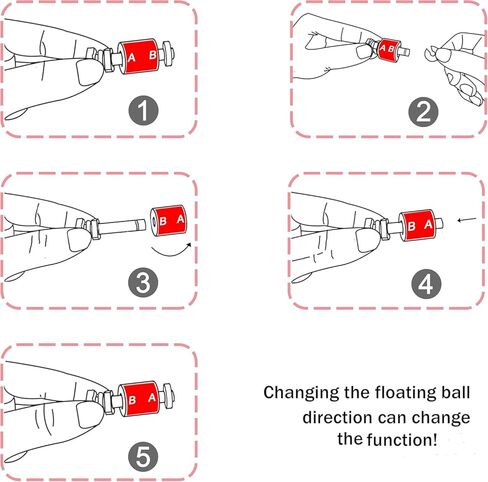 A B

1

A B

2

B A

3

B A

4

B A

5

Changing the floating ball direction can change the function!