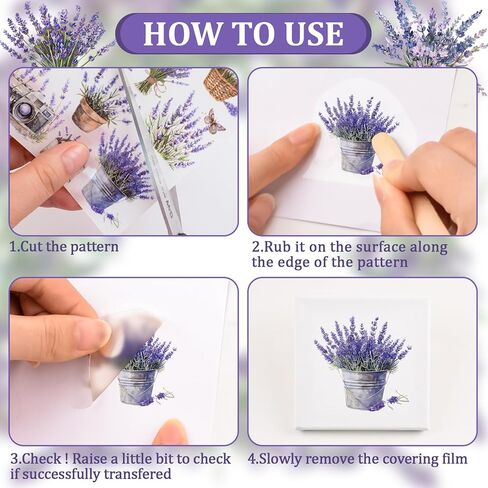 HOW TO USE

1.Cut the pattern

2.Rub it on the surface along the edge of the pattern

3.Check ! Raise a little bit to check if successfully transfered

4.Slowly remove the covering film