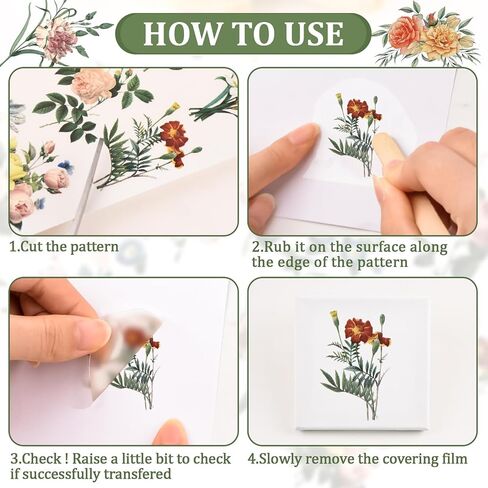 HOW TO USE

1.Cut the pattern

2.Rub it on the surface along the edge of the pattern

3.Check ! Raise a little bit to check if successfully transfered

4.Slowly remove the covering film