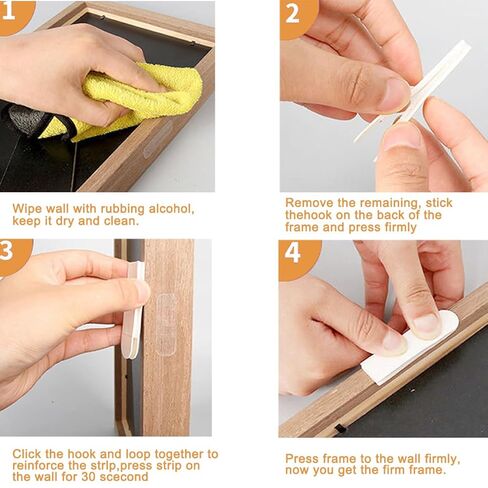 1

Wipe wall with rubbing alcohol, keep it dry and clean.

2

Remove the remaining, stick thehook on the back of the frame and press firmly

3

Click the hook and loop together to reinforce the strlp,press strip on the wall for 30 scecond

4

Press frame to the wall firmly, now you get the firm frame.