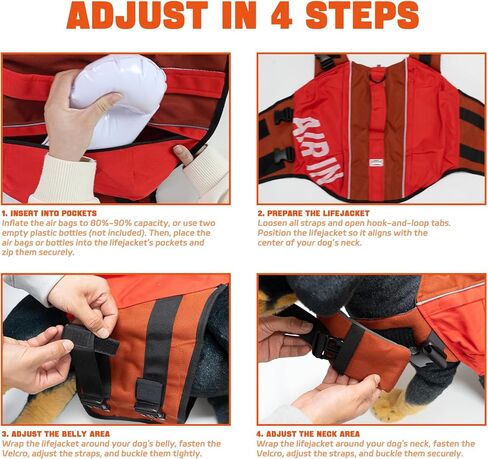 ADJUST IN 4 STEPS

AIR IN

1. INSERT INTO POCKETS
Inflate the air bags to 80%-90% capacity, or use two empty plastic bottles (not included). Then, place the air bags or bottles into the lifejacket's pockets and zip them securely.

2. PREPARE THE LIFEJACKET
Loosen all straps and open hook-and-loop tabs. Position the lifejacket so it aligns with the center of your dog's neck.

3. ADJUST THE BELLY AREA
Wrap the lifejacket around your dog's belly, fasten the Velcro, adjust the straps, and buckle them tightly.

4. ADJUST THE NECK AREA
Wrap the lifejacket around your dog's neck, fasten the Velcro, adjust the straps, and buckle them securely.