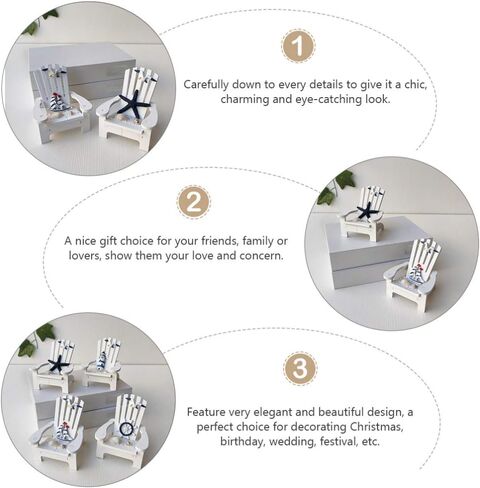 1

Carefully down to every details to give it a chic, charming and eye-catching look.

2

A nice gift choice for your friends, family or lovers, show them your love and concern.

3

Feature very elegant and beautiful design, a perfect choice for decorating Christmas, birthday, wedding, festival, etc.