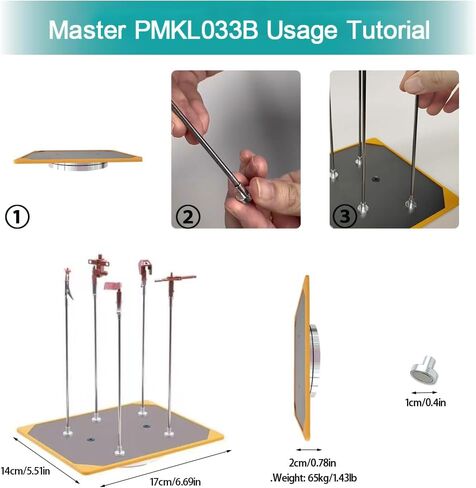 Master PMKL033B Usage Tutorial

①

②

③

14cm/5.51in

17cm/6.69in

2cm/0.78in

.Weight: 65kg/1.43lb

1cm/0.4in