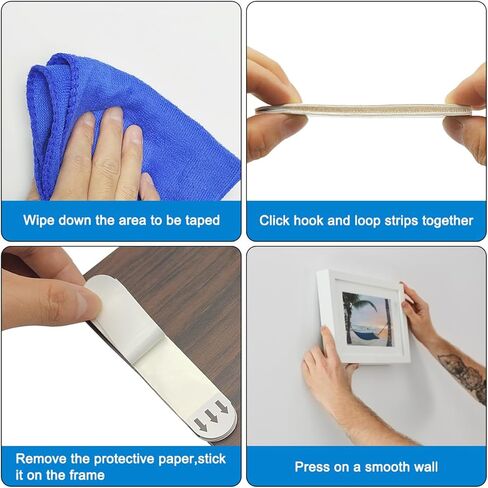 Wipe down the area to be taped

Click hook and loop strips together

Remove the protective paper,stick it on the frame

Press on a smooth wall