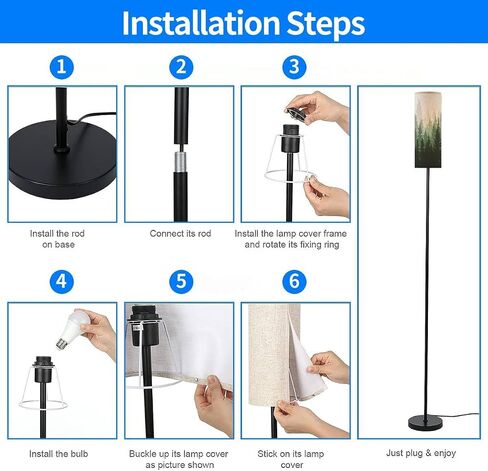 Installation Steps

1

Install the rod on base

2

Connect its rod

3

Install the lamp cover frame and rotate its fixing ring

4

Install the bulb

5

Buckle up its lamp cover as picture shown

6

Stick on its lamp cover

Just plug & enjoy