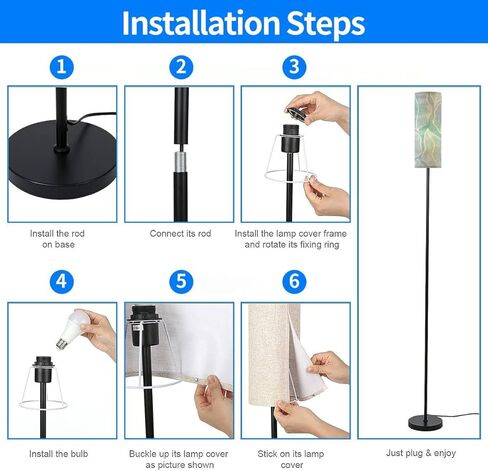 Installation Steps

1

Install the rod on base

2

Connect its rod

3

Install the lamp cover frame and rotate its fixing ring

4

Install the bulb

5

Buckle up its lamp cover as picture shown

6

Stick on its lamp cover

Just plug & enjoy