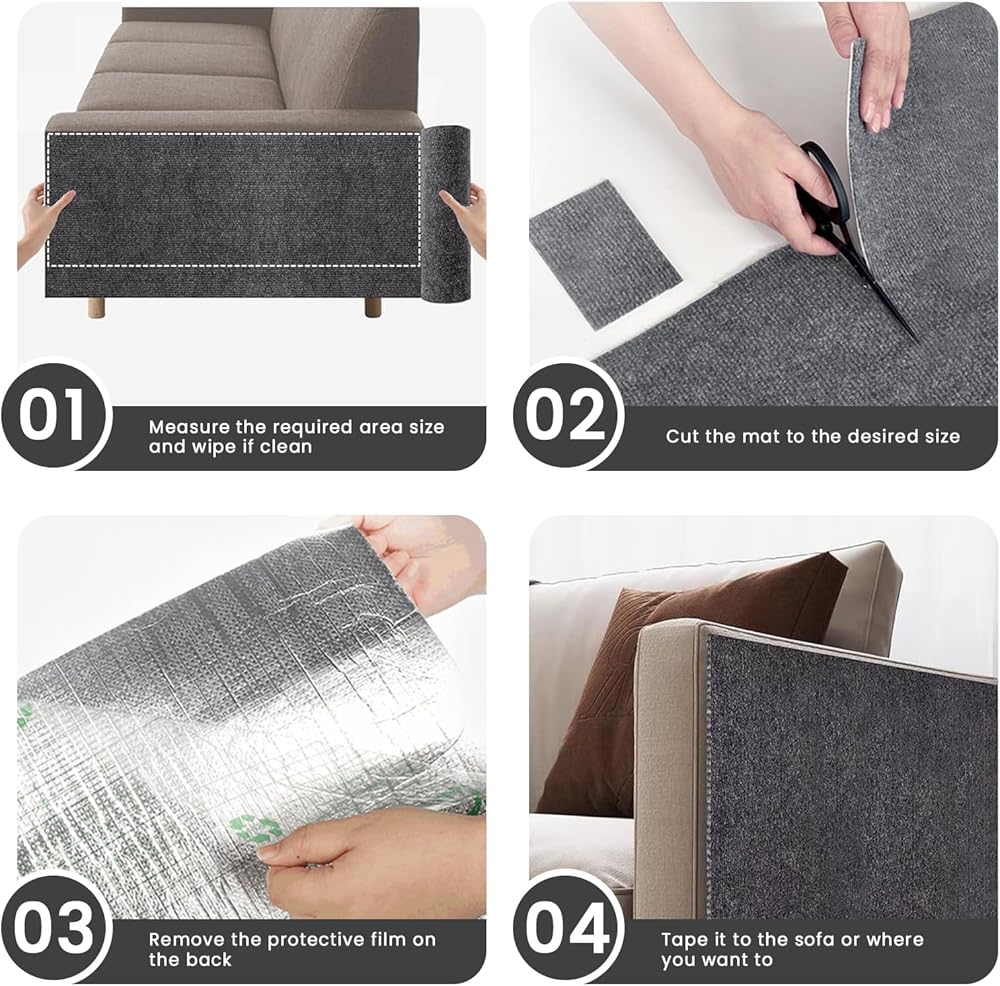 01
Measure the required area size and wipe if clean

02
Cut the mat to the desired size

03
Remove the protective film on the back

04
Tape it to the sofa or where you want to