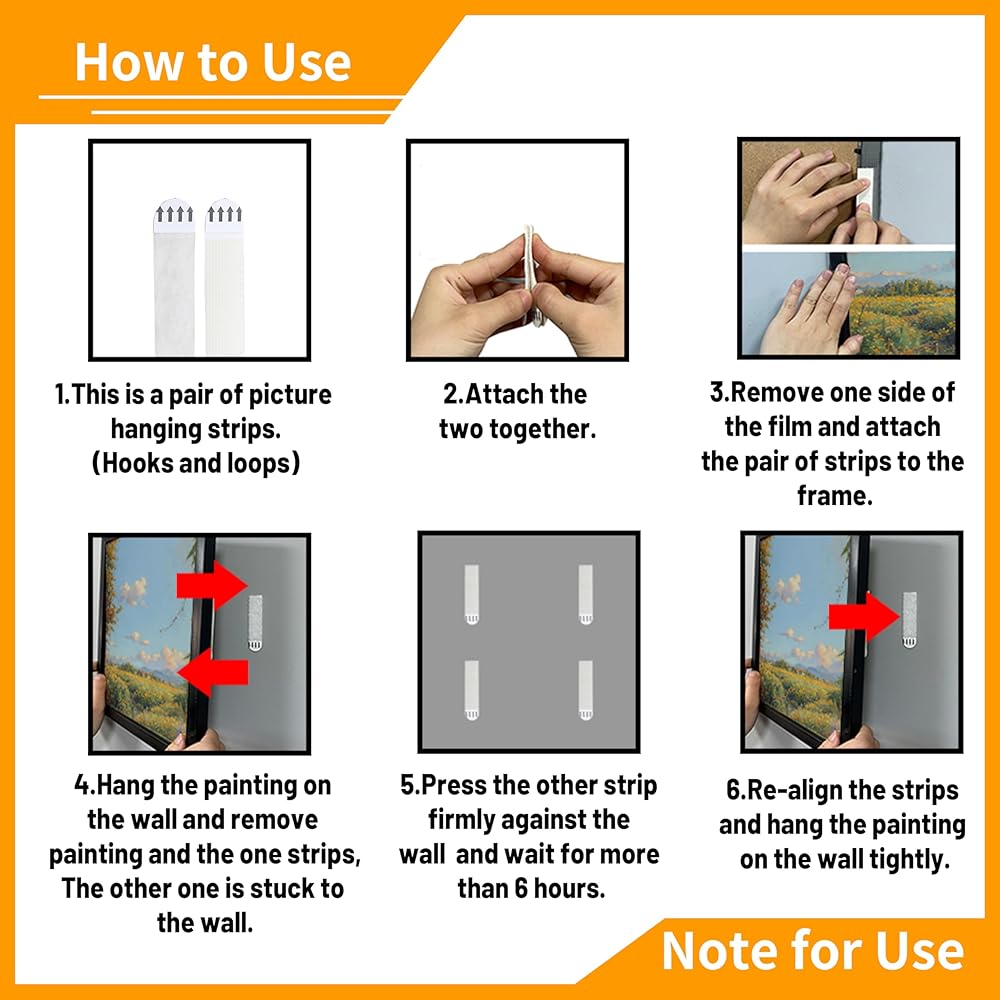 How to Use

1.This is a pair of picture hanging strips. (Hooks and loops)

2.Attach the two together.

3.Remove one side of the film and attach the pair of strips to the frame.

4.Hang the painting on the wall and remove painting and the one strips, The other one is stuck to the wall.

5.Press the other strip firmly against the wall and wait for more than 6 hours.

6.Re-align the strips and hang the painting on the wall tightly.

Note for Use