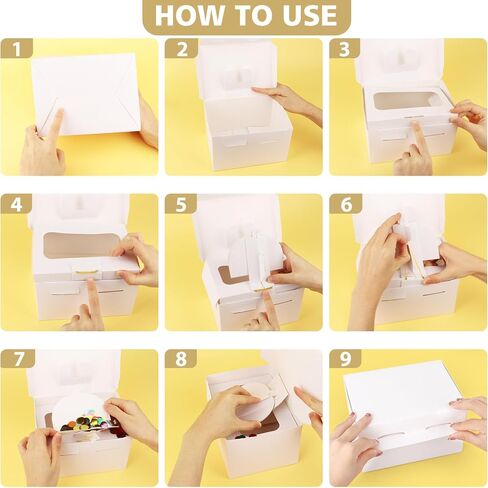 HOW TO USE

1

2

3

4

5

6

7

8

9