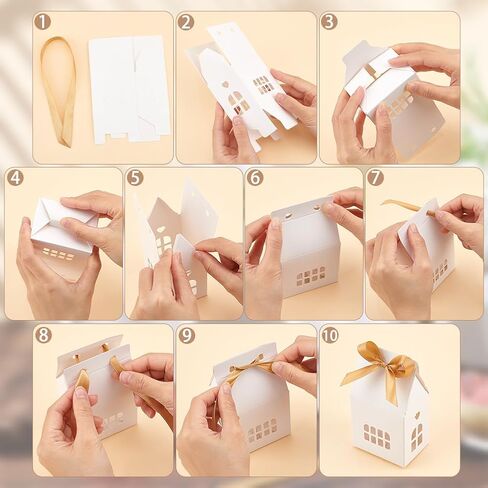 1
2
3
4
5
6
7
8
9
10