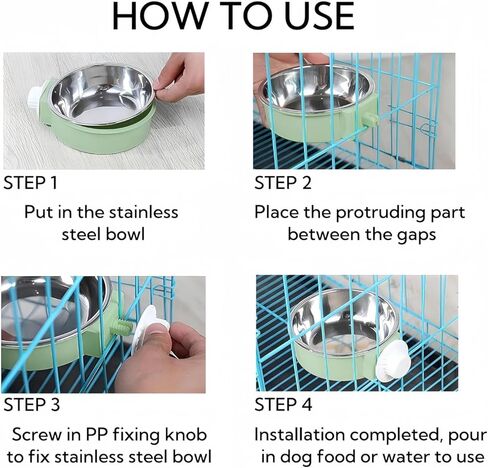 HOW TO USE

STEP 1

Put in the stainless steel bowl

STEP 2

Place the protruding part between the gaps

STEP 3

Screw in PP fixing knob to fix stainless steel bowl

STEP 4

Installation completed, pour in dog food or water to use