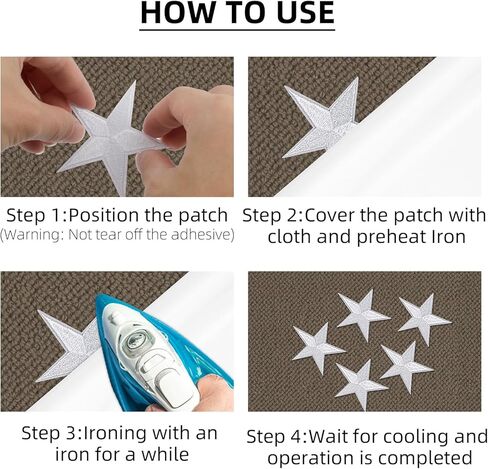 HOW TO USE

Step 1:Position the patch
(Warning: Not tear off the adhesive)

Step 2:Cover the patch with cloth and preheat Iron

Step 3:Ironing with an iron for a while

Step 4:Wait for cooling and operation is completed