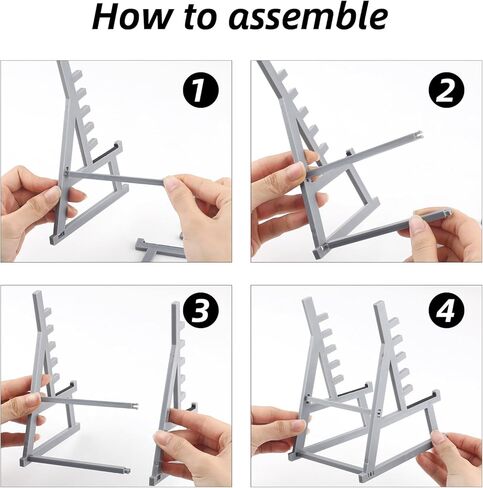 How to assemble

1

2

3

4