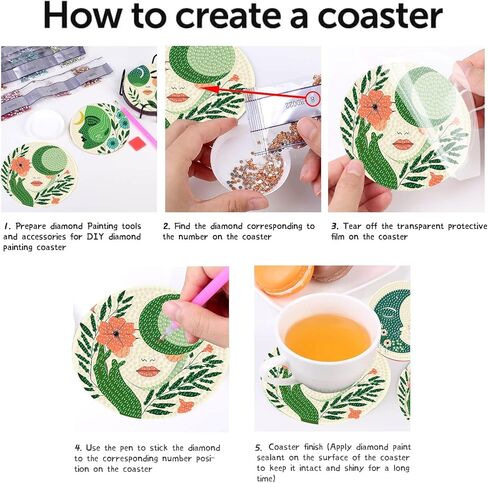 How to create a coaster

1. Prepare diamond Painting tools and accessories for DIY diamond painting coaster

2. Find the diamond corresponding to the number on the coaster

3. Tear off the transparent protective film on the coaster

4. Use the pen to stick the diamond to the corresponding number position on the coaster

5. Coaster finish (Apply diamond paint sealant on the surface of the coaster to keep it intact and shiny for a long time)