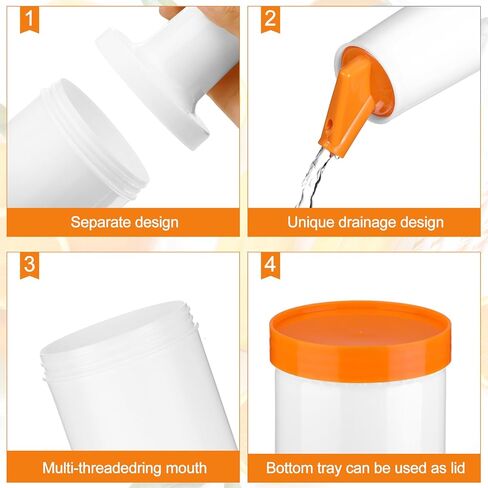 1

Separate design

2

Unique drainage design

3

Multi-threadedring mouth

4

Bottom tray can be used as lid