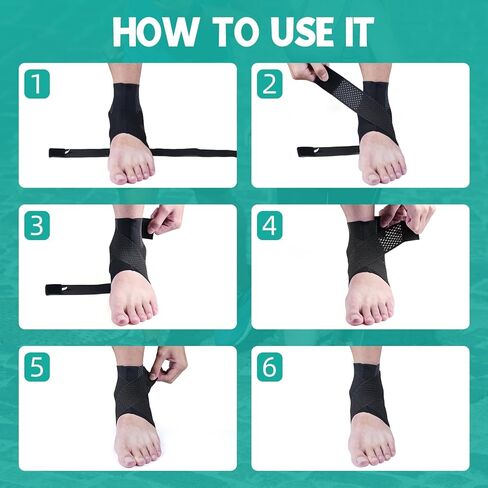 HOW TO USE IT

1

2

3

4

5

6