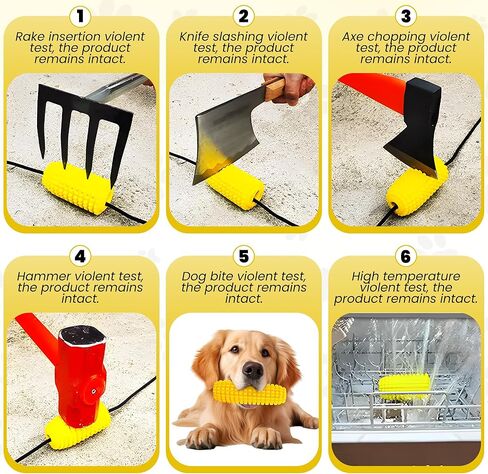 1
Rake insertion violent test, the product remains intact.

2
Knife slashing violent test, the product remains intact.

3
Axe chopping violent test, the product remains intact.

4
Hammer violent test, the product remains intact.

5
Dog bite violent test, the product remains intact.

6
High temperature violent test, the product remains intact.