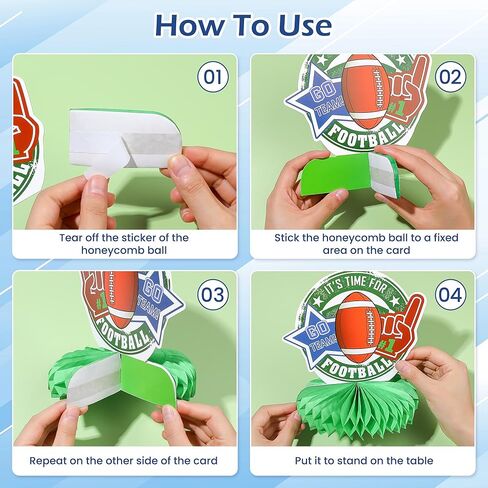 How To Use

01

Tear off the sticker of the honeycomb ball

02

GO TEAM #1 FOOTBALL

Stick the honeycomb ball to a fixed area on the card

03

GO TEAM #1 FOOTBALL

Repeat on the other side of the card

04

IT'S TIME FOR GO TEAM #1 FOOTBALL

Put it to stand on the table