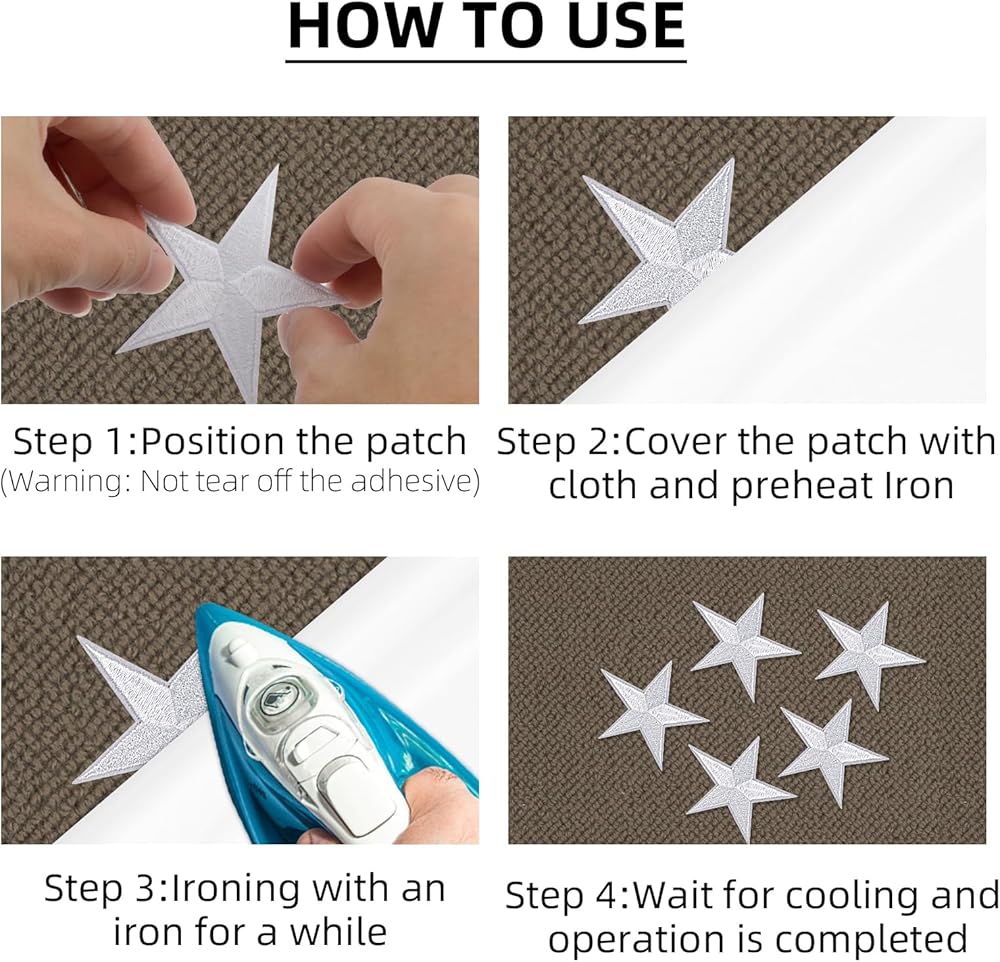 HOW TO USE

Step 1:Position the patch
(Warning: Not tear off the adhesive)

Step 2:Cover the patch with cloth and preheat Iron

Step 3:Ironing with an iron for a while

Step 4:Wait for cooling and operation is completed