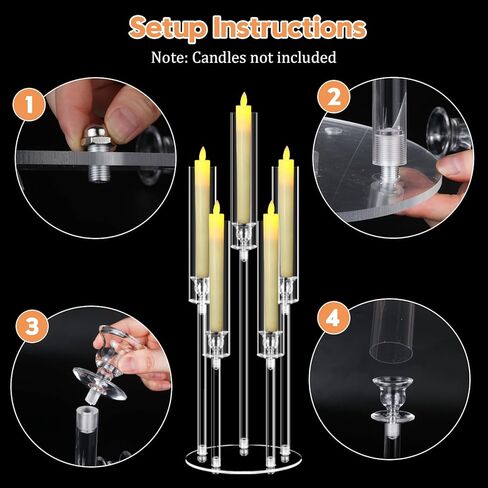 Setup Instructions
Note: Candles not included

1

2

3

4