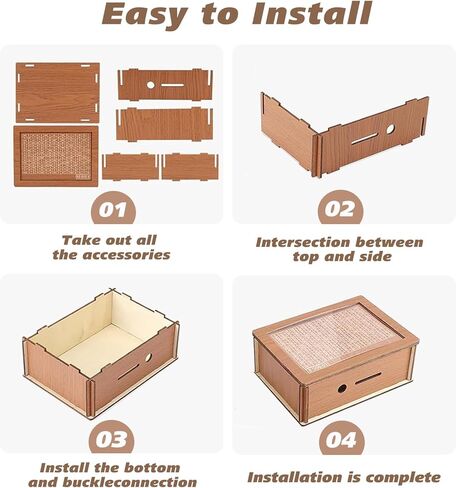 Easy to Install

01

Take out all the accessories

02

Intersection between top and side

03

Install the bottom and buckleconnection

04

Installation is complete