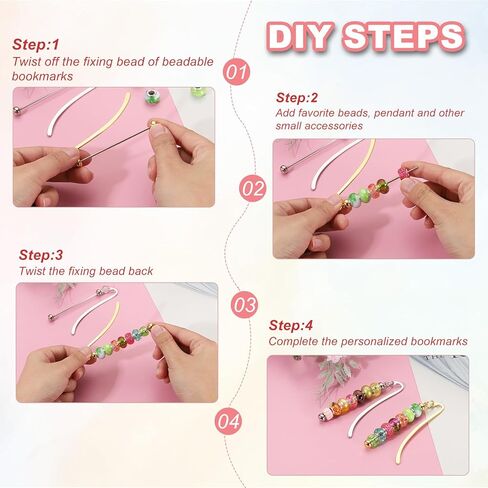 DIY STEPS

Step:1
Twist off the fixing bead of beadable bookmarks

01

Step:2
Add favorite beads, pendant and other small accessories

02

Step:3
Twist the fixing bead back

03

Step:4
Complete the personalized bookmarks

04