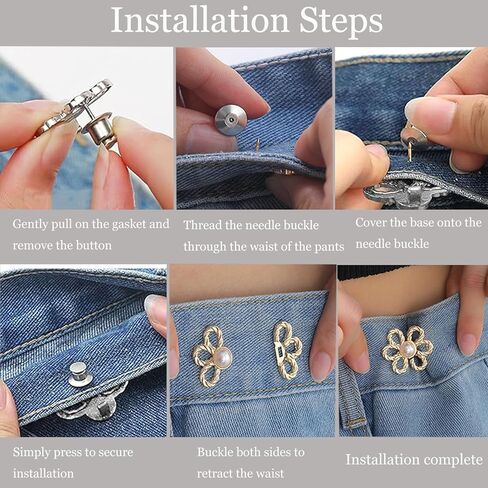 Installation Steps

Gently pull on the gasket and remove the button

Thread the needle buckle through the waist of the pants

Cover the base onto the needle buckle

Simply press to secure installation

Buckle both sides to retract the waist

Installation complete