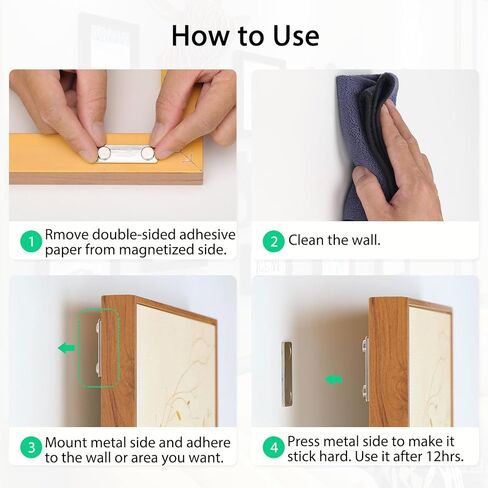 How to Use

1 Rmove double-sided adhesive paper from magnetized side.

2 Clean the wall.

3 Mount metal side and adhere to the wall or area you want.

4 Press metal side to make it stick hard. Use it after 12hrs.