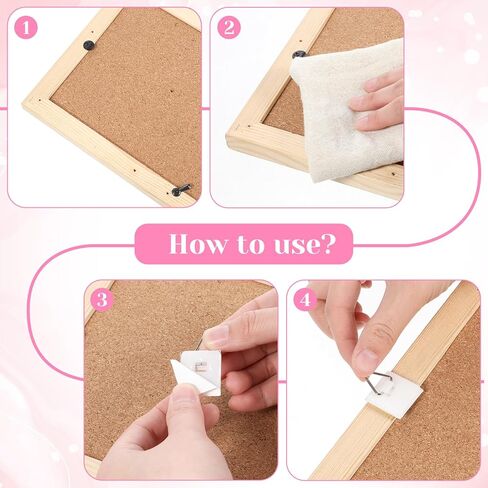 1

2

How to use?

3

4