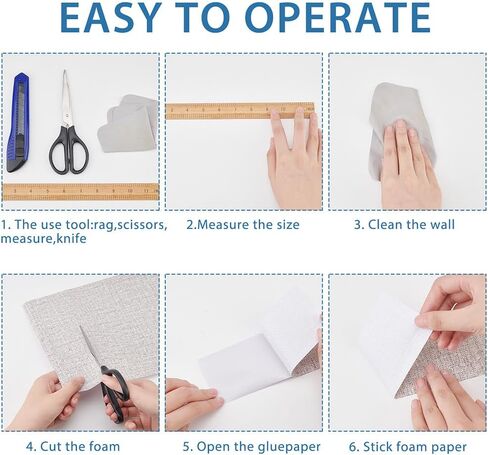 EASY TO OPERATE

1. The use tool:rag,scissors, measure,knife

2.Measure the size

3. Clean the wall

4. Cut the foam

5. Open the gluepaper

6. Stick foam paper