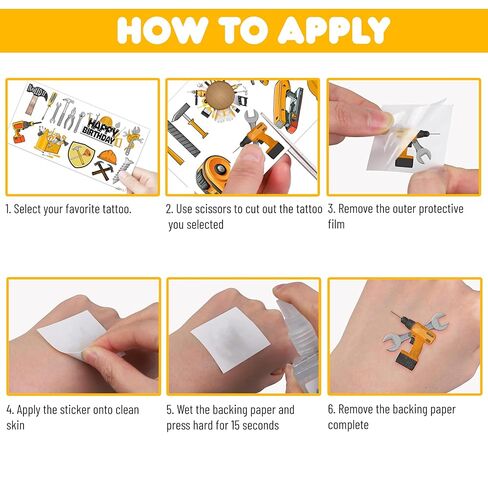 HOW TO APPLY

HAPPY BIRTHDAY

1. Select your favorite tattoo.

2. Use scissors to cut out the tattoo you selected

3. Remove the outer protective film

4. Apply the sticker onto clean skin

5. Wet the backing paper and press hard for 15 seconds

6. Remove the backing paper complete