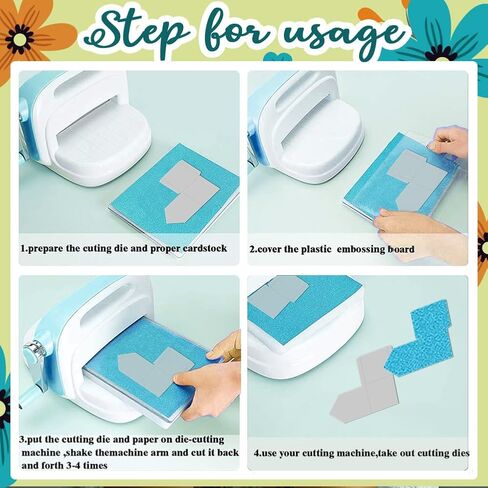 Step for usage

1.prepare the cuting die and proper cardstock

2.cover the plastic  embossing board

3.put the cutting die and paper on die-cutting machine ,shake themachine arm and cut it back and forth 3-4 times

4.use your cutting machine,take out cutting dies