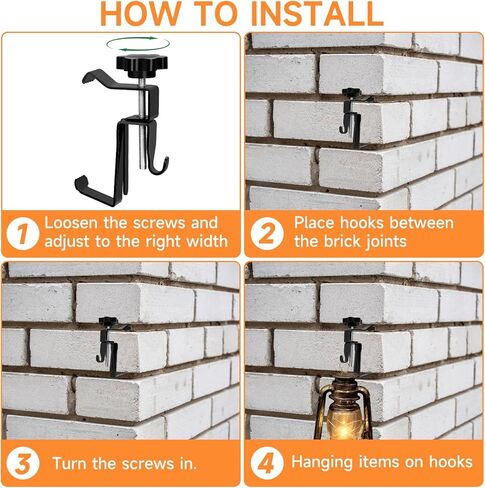 HOW TO INSTALL

1 Loosen the screws and adjust to the right width

2 Place hooks between the brick joints

3 Turn the screws in.

4 Hanging items on hooks