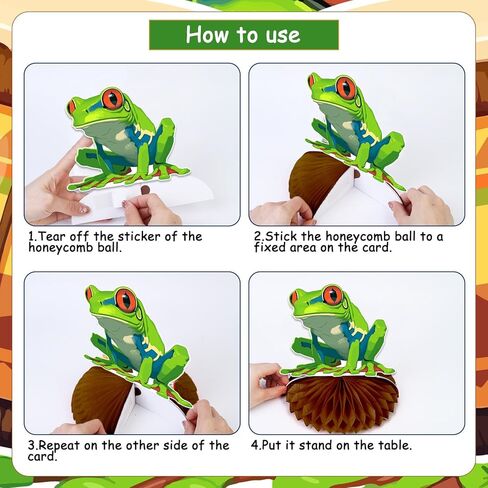 How to use

1.Tear off the sticker of the honeycomb ball.

2.Stick the honeycomb ball to a fixed area on the card.

3.Repeat on the other side of the card.

4.Put it stand on the table.