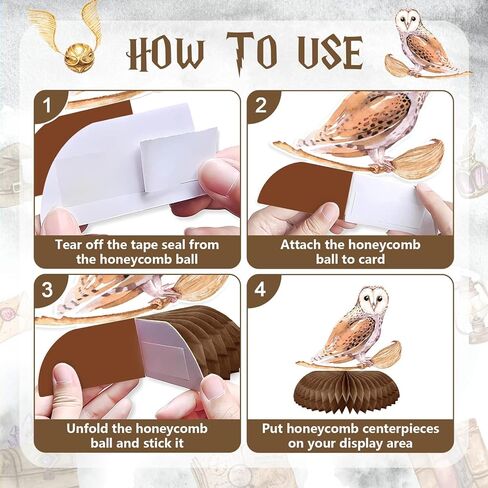 HOW TO USE

1
Tear off the tape seal from the honeycomb ball

2
Attach the honeycomb ball to card

3
Unfold the honeycomb ball and stick it

4
Put honeycomb centerpieces on your display area