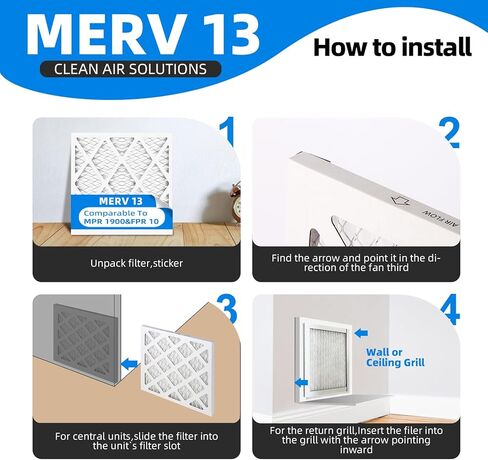 MERV 13
CLEAN AIR SOLUTIONS

How to install

1
MERV 13
Comparable To
MPR 1900&FPR 10
Unpack filter,sticker

2
AIR FLOW
Find the arrow and point it in the direction of the fan third

3
For central units,slide the filter into the unit`s filter slot

4
Wall or Ceiling Grill
For the return grill,Insert the filer into the grill with the arrow pointing inward