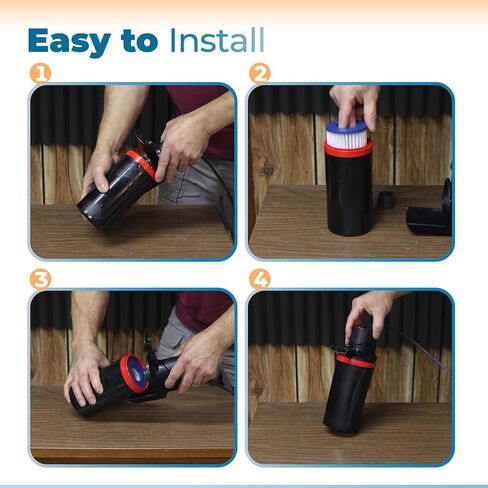 Easy to Install

1

2

3

4