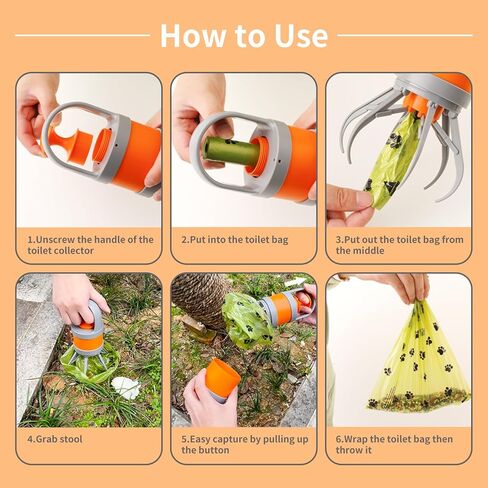 How to Use

1.Unscrew the handle of the toilet collector

2.Put into the toilet bag

3.Put out the toilet bag from the middle

4.Grab stool

5.Easy capture by pulling up the button

6.Wrap the toilet bag then throw it