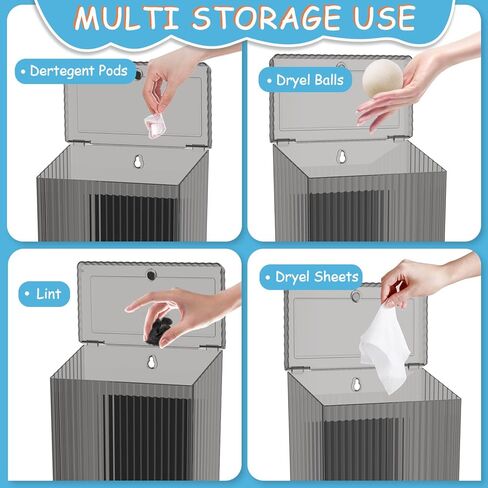 MULTI STORAGE USE

• Dertegent Pods

• Dryel Balls

• Lint

• Dryel Sheets