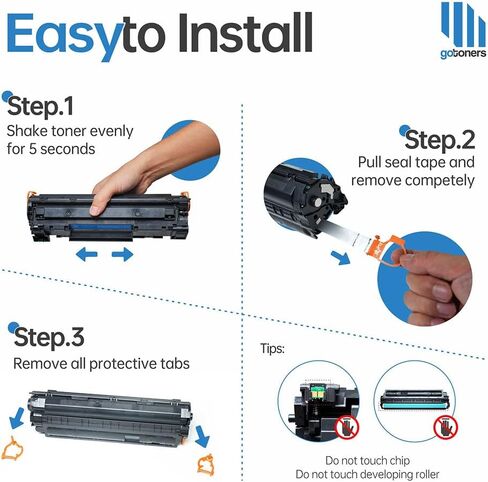 Easyto Install

gotoners

Step.1
Shake toner evenly for 5 seconds

Step.2
Pull seal tape and remove competely

Step.3
Remove all protective tabs

Tips:

Do not touch chip
Do not touch developing roller