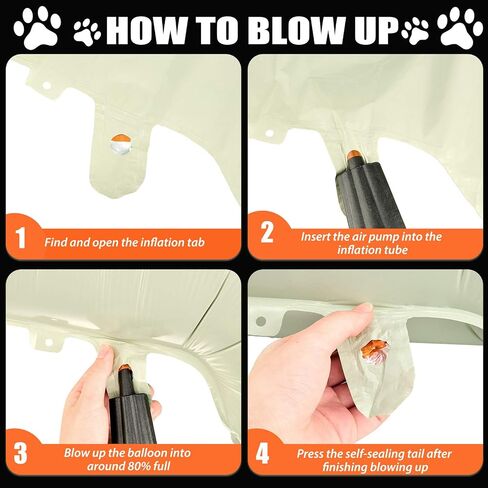 HOW TO BLOW UP

1 Find and open the inflation tab

2 Insert the air pump into the inflation tube

3 Blow up the balloon into around 80% full

4 Press the self-sealing tail after finishing blowing up